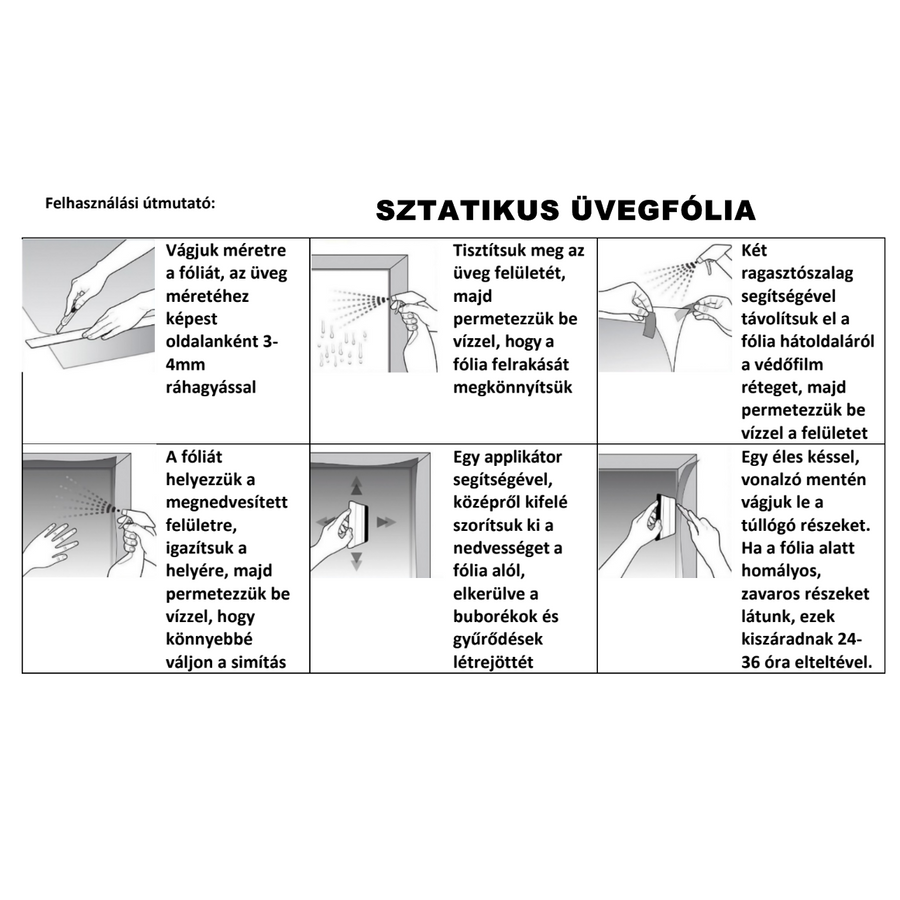 Felhasználási útmutató:

SZTATIKUS ÜVEGFÓLIA

| Vágjuk méretre a fóliát, az üveg méretéhez képest oldalanként 3-4mm ráhagyással | Tisztítsuk meg az üveg felületét, majd permetezzük be vízzel, hogy a fólia felrakását megkönnyítsük | Két ragasztószalag segítségével távolítsuk el a fólia hátoldaláról a védőfilm réteget, majd permetezzük be vízzel a felületet |
|---|---|---|
| A fóliát helyezzük a megnedvesített felületre, igazítsuk a helyére, majd permetezzük be vízzel, hogy könnyebbé váljon a simítás | Egy applikátor segítségével, középről kifelé szorítsuk ki a nedvességet a fólia alól, elkerülve a buborékok és gyűrődések létrejöttét | Egy éles késsel, vonalzó mentén vágjuk le a túllógó részeket. Ha a fólia alatt homályos, zavaros részeket látunk, ezek kiszáradnak 24-36 óra elteltével. |